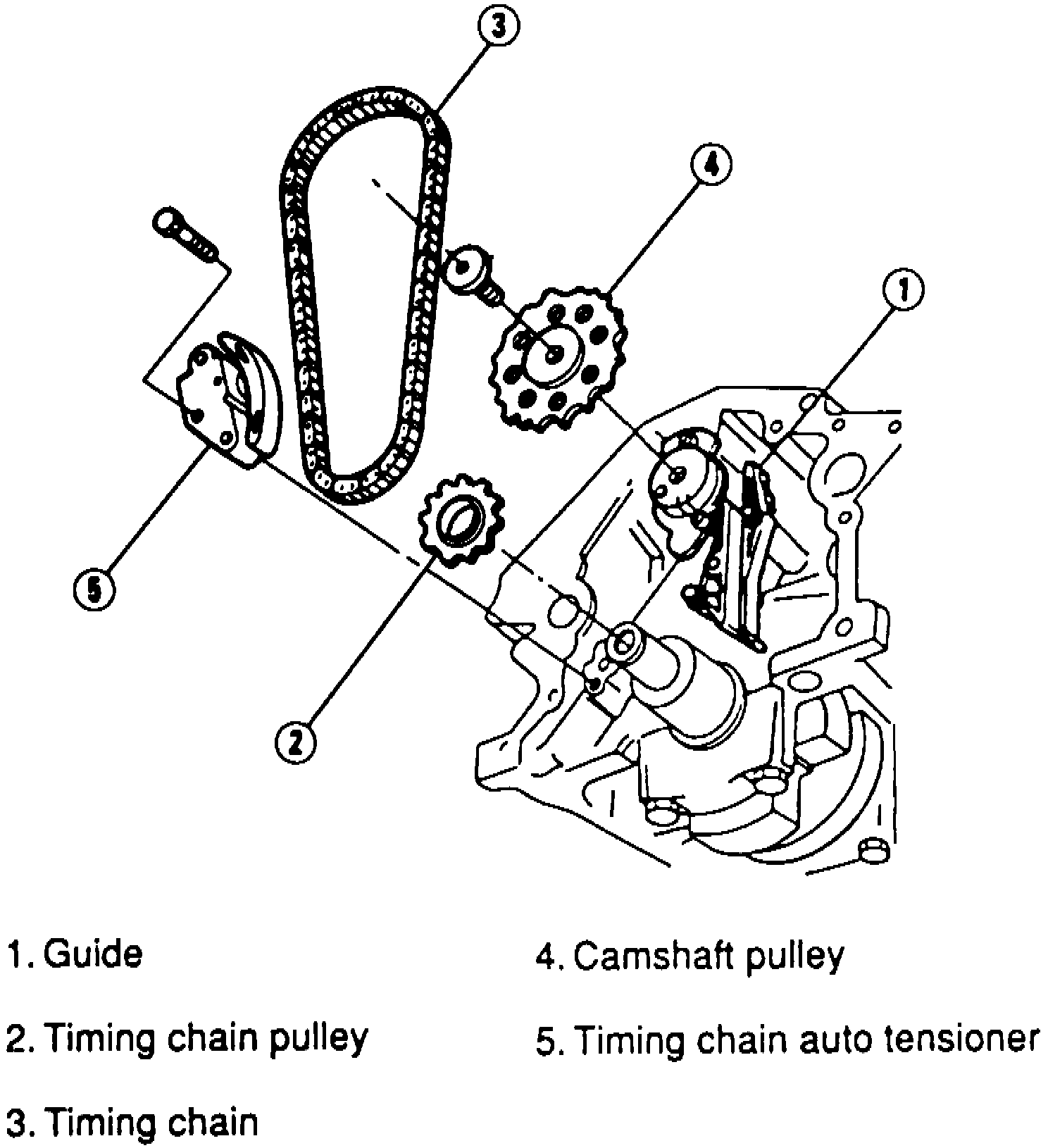 3
4
1
5
2

1. Guide
2. Timing chain pulley
3. Timing chain
4. Camshaft pulley
5. Timing chain auto tensioner