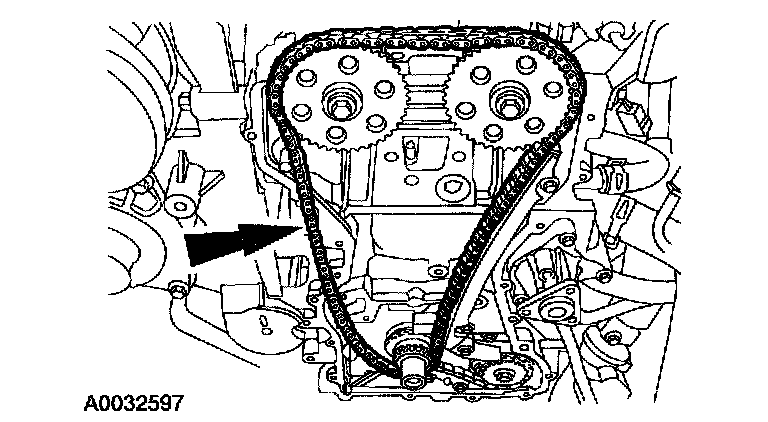 A0032597