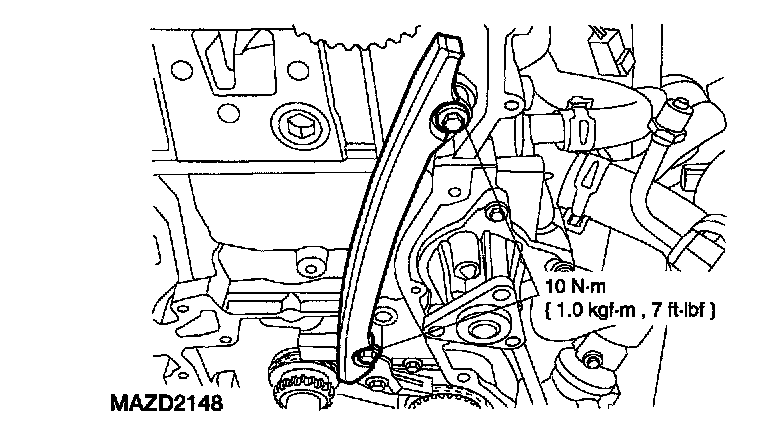 10 N·m
{ 1.0 kgf·m , 7 ft·lbf }

MAZD2148