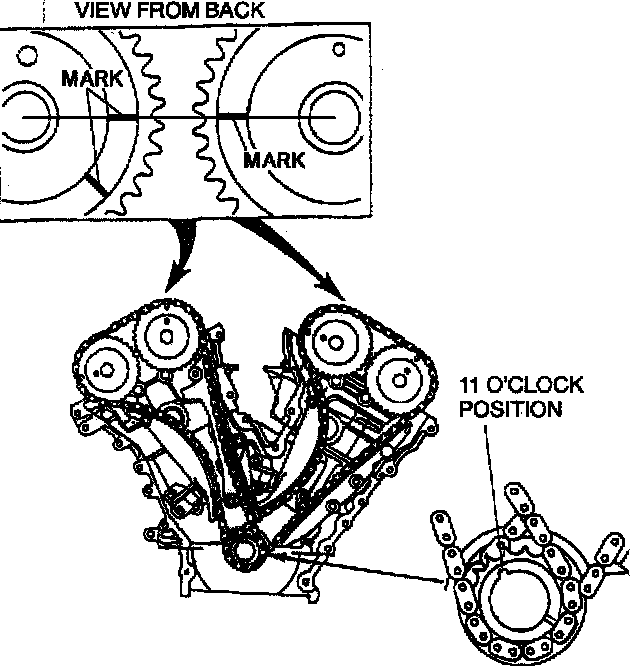 VIEW FROM BACK

MARK

MARK

11 O'CLOCK POSITION