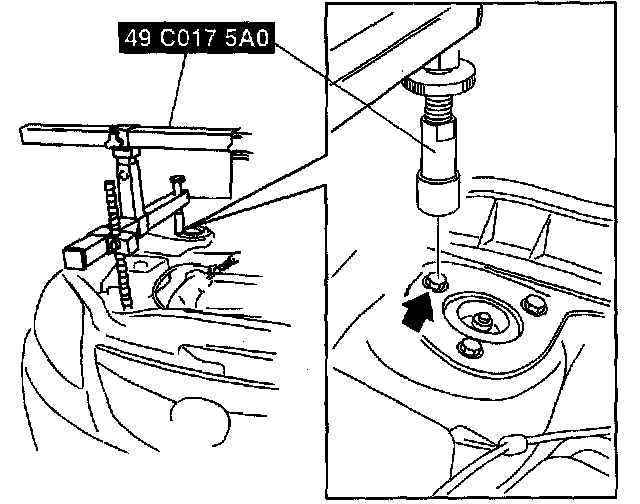 49 C017 5A0