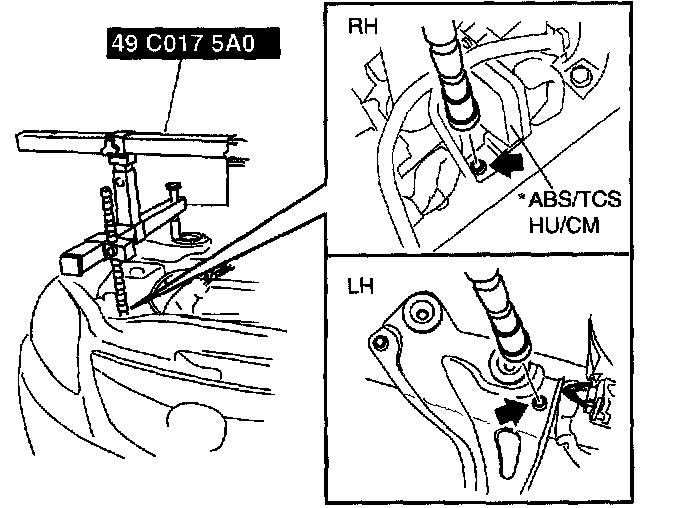 49 C017 5A0

RH

*ABS/TCS HU/CM

LH