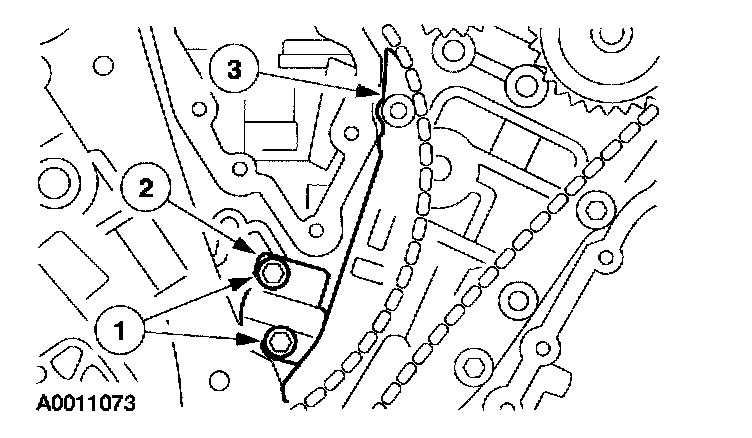 3
2
1
A0011073