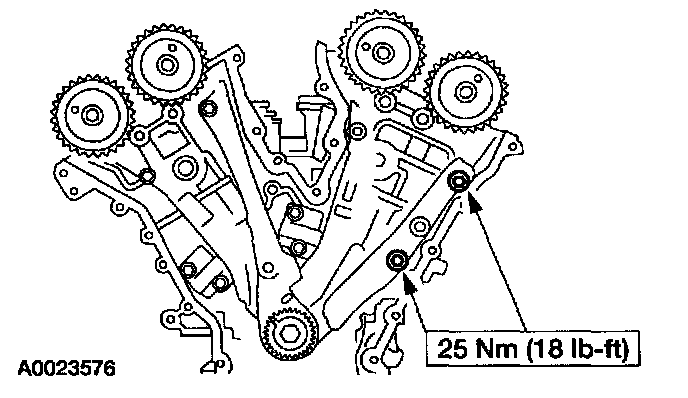 25 Nm (18 lb-ft)

A0023576