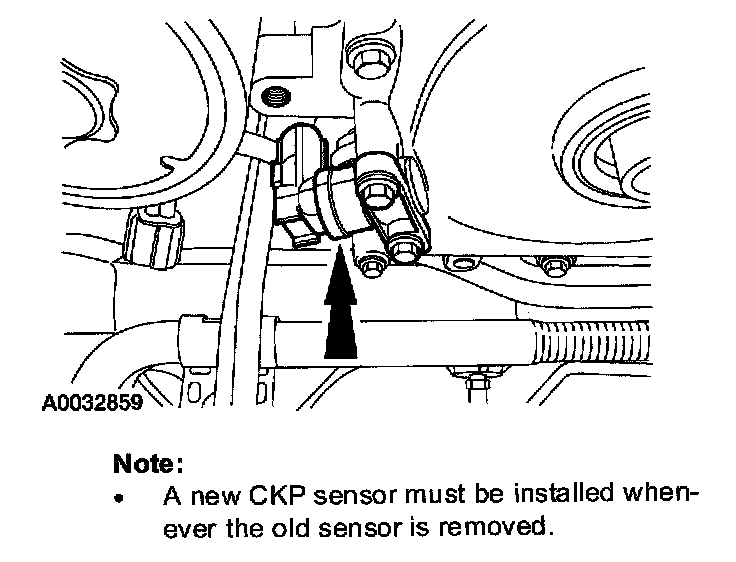 A0032859

Note:

• A new CKP sensor must be installed whenever the old sensor is removed.