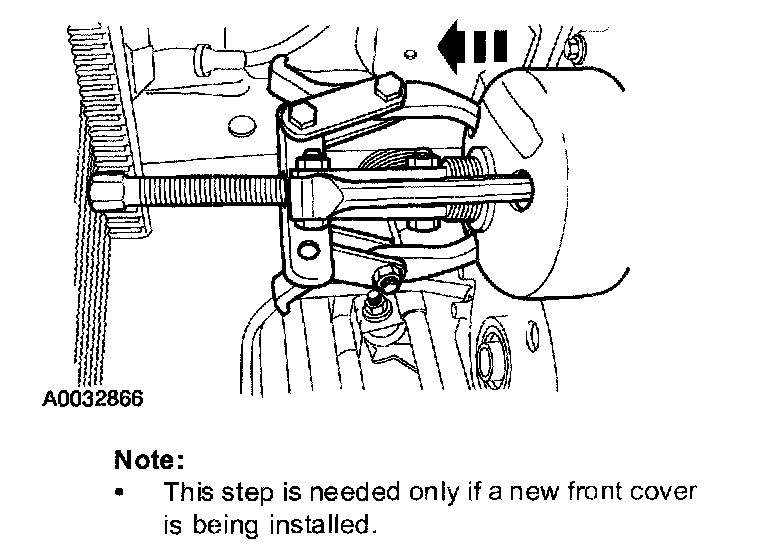 A0032866

Note:

• This step is needed only if a new front cover is being installed.