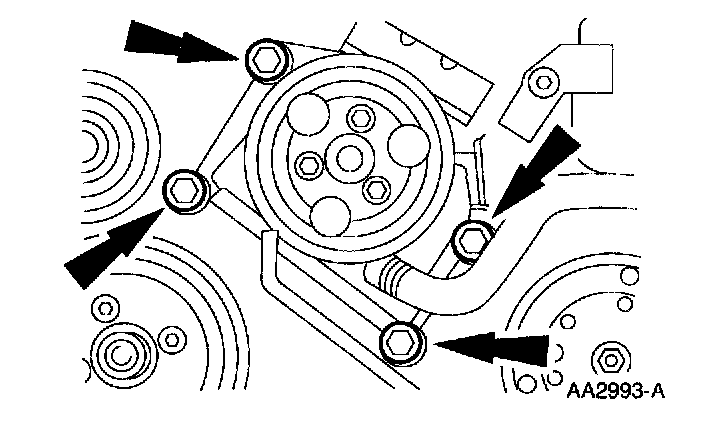 AA2993-A