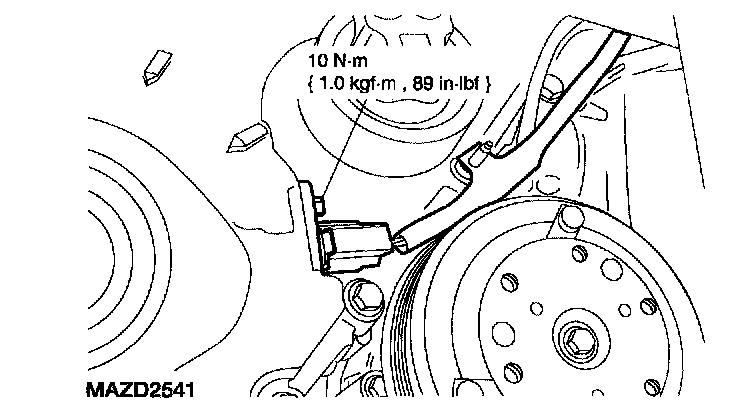 10 N·m
{ 1.0 kgf·m , 89 in·lbf }

MAZD2541