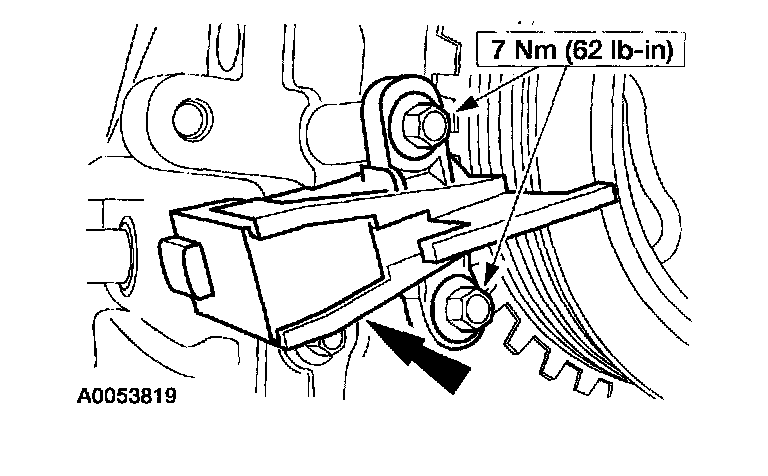 7 Nm (62 lb-in)

A0053819