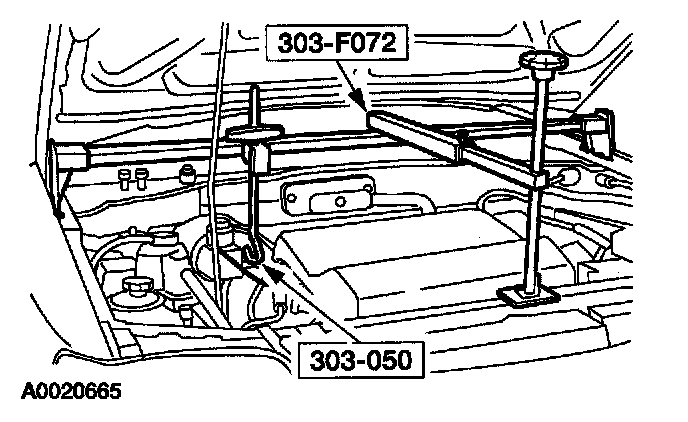 303-F072

303-050

A0020665