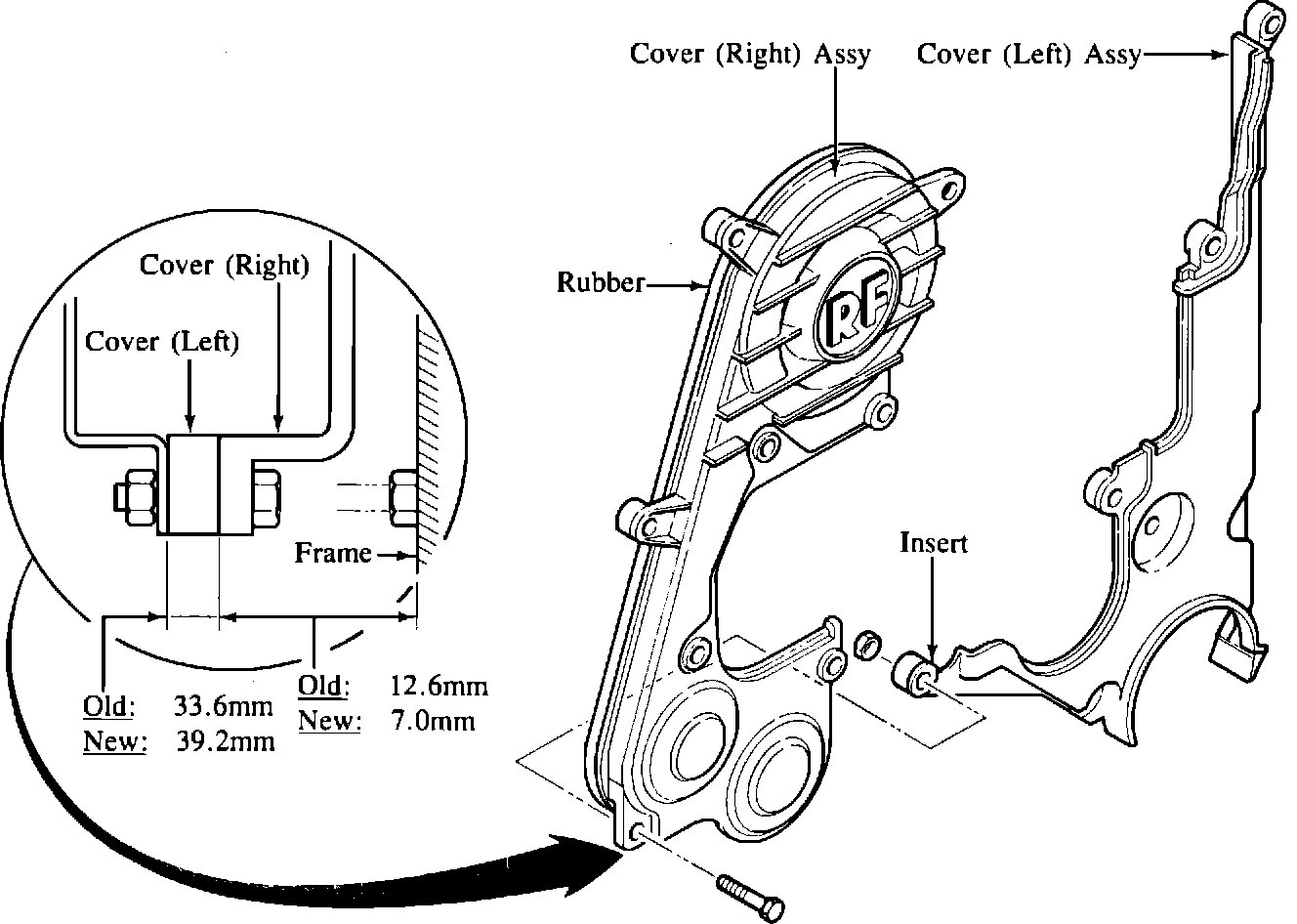 Cover (Right) Assy
Cover (Left) Assy
Rubber
RF
Cover (Right)
Cover (Left)
Frame
Insert
Old: 33.6mm
New: 39.2mm
Old: 12.6mm
New: 7.0mm