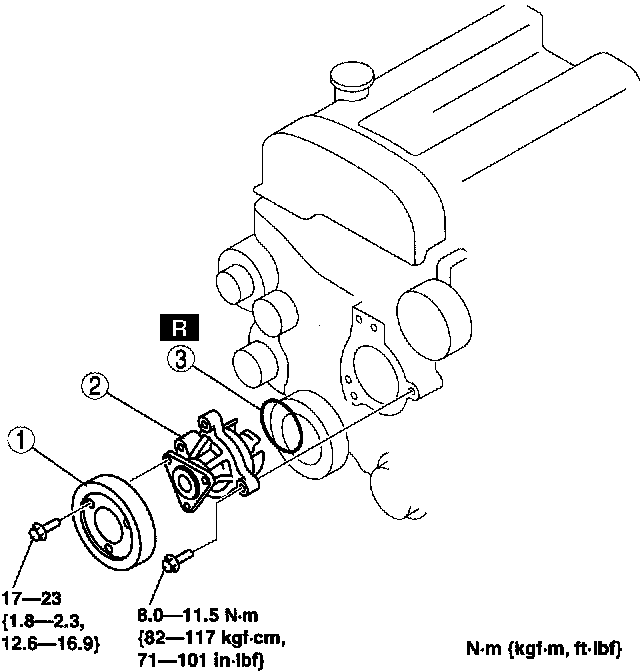 R

3

2

1

17—23 {1.8—2.3, 12.6—16.9}

8.0—11.5 N·m {82—117 kgf·cm, 71—101 in·lbf}

N·m {kgf·m, ft·lbf}