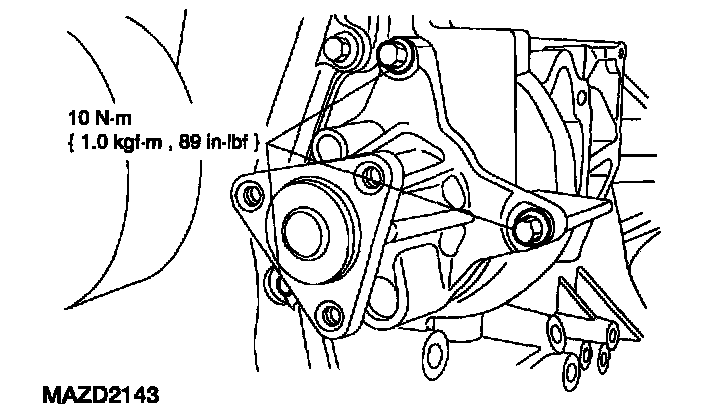 10 N·m
{ 1.0 kgf·m , 89 in·lbf }

MAZD2143