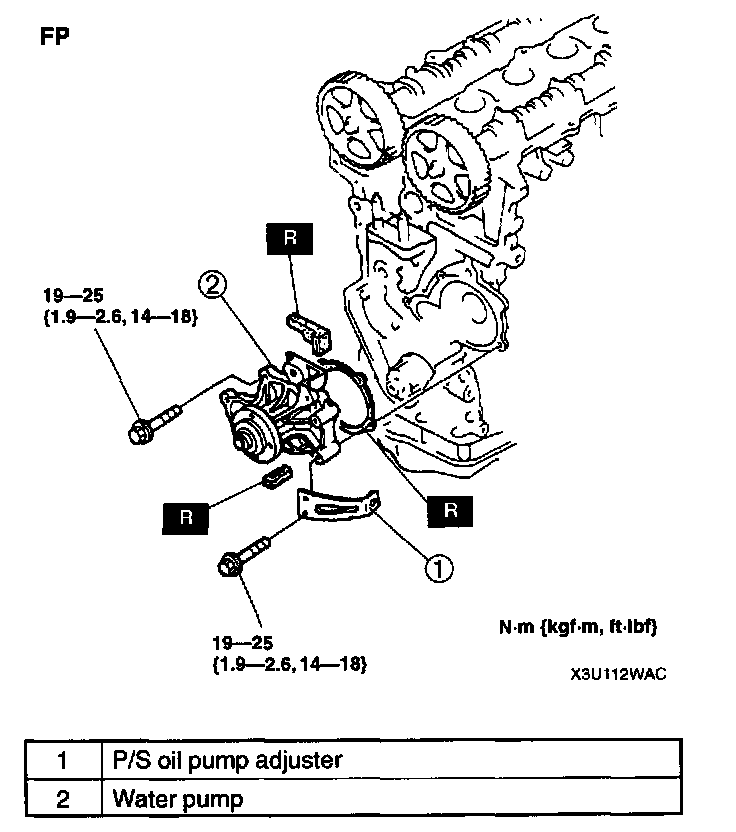 FP

R

2

19—25
{1.9—2.6, 14—18}

R

R

1

19—25
{1.9—2.6, 14—18}

N·m {kgf·m, ft·lbf}

X3U112WAC

| 1 | P/S oil pump adjuster |
|---|---|
| 2 | Water pump |