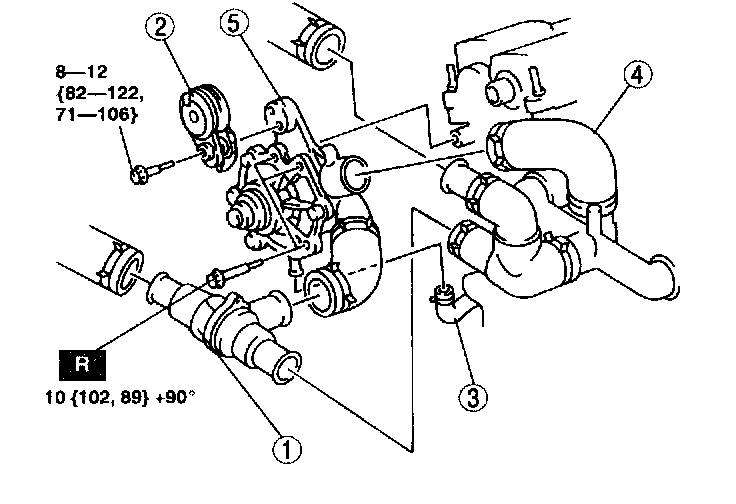 2
5
8—12
{82—122,
71—106}
4
R
10 {102, 89} +90°
3
1