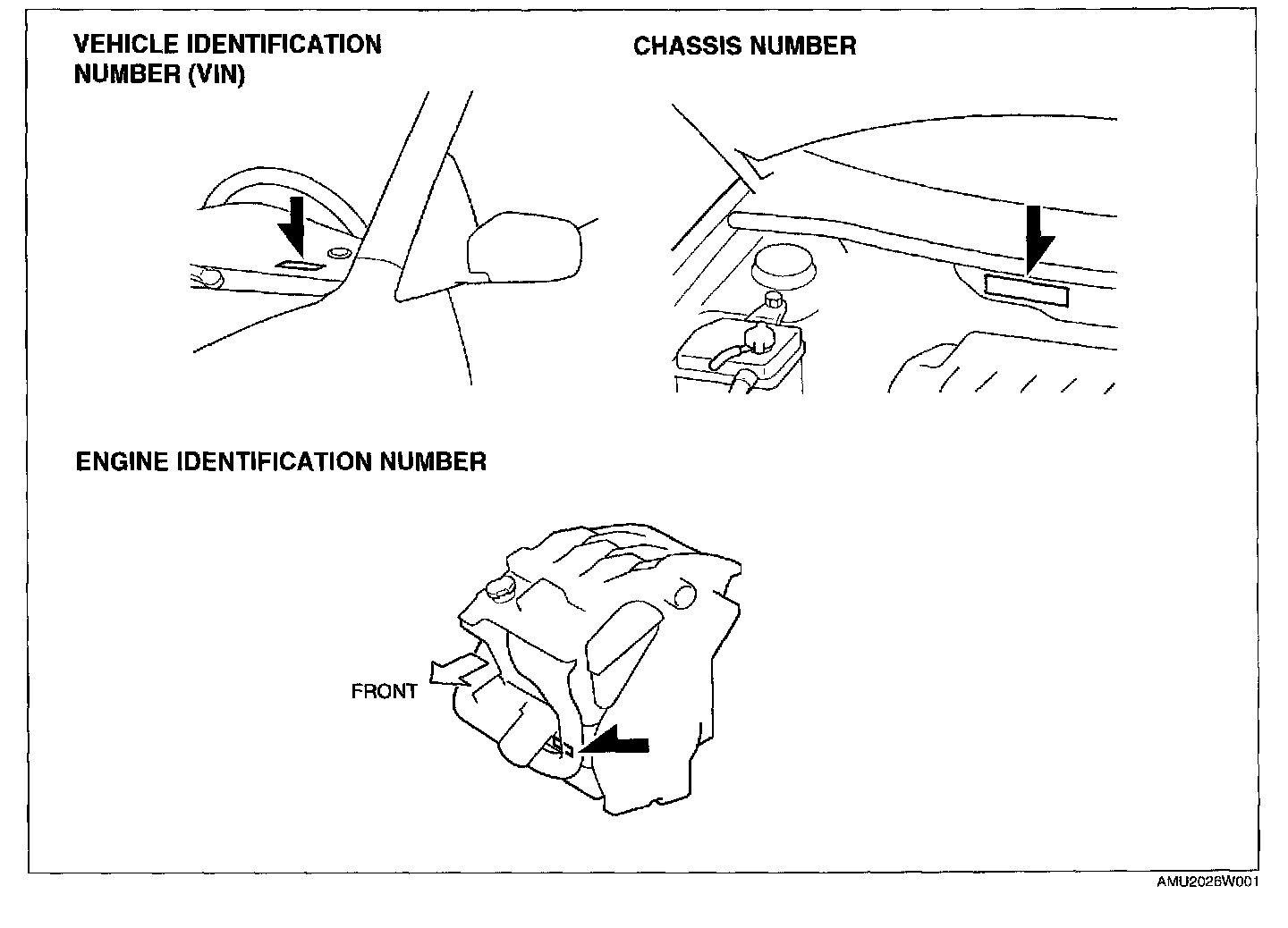 VEHICLE IDENTIFICATION NUMBER (VIN)

CHASSIS NUMBER

ENGINE IDENTIFICATION NUMBER

FRONT

AMU2026W001