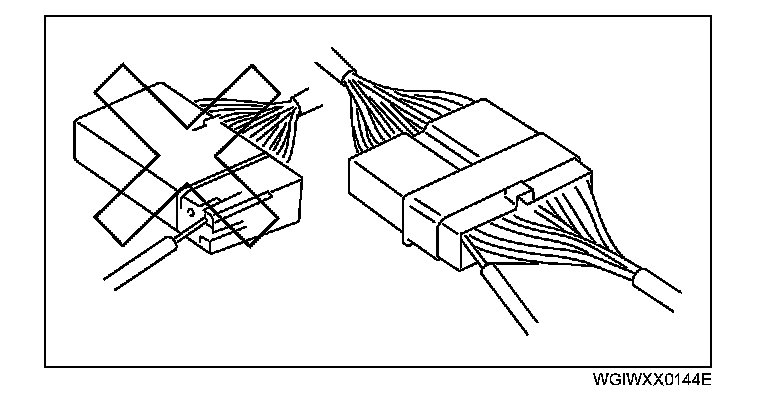 WGIWXX0144E