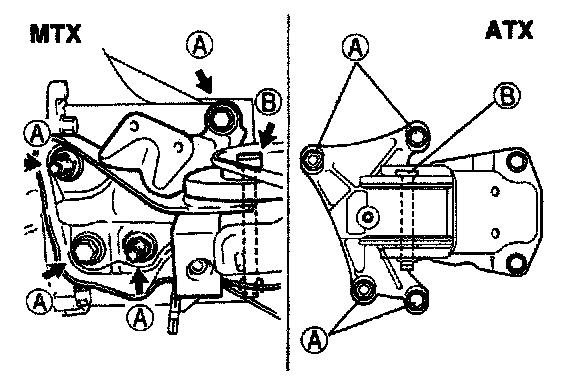 MTX

A

B

A

A

A

ATX

A

B

A