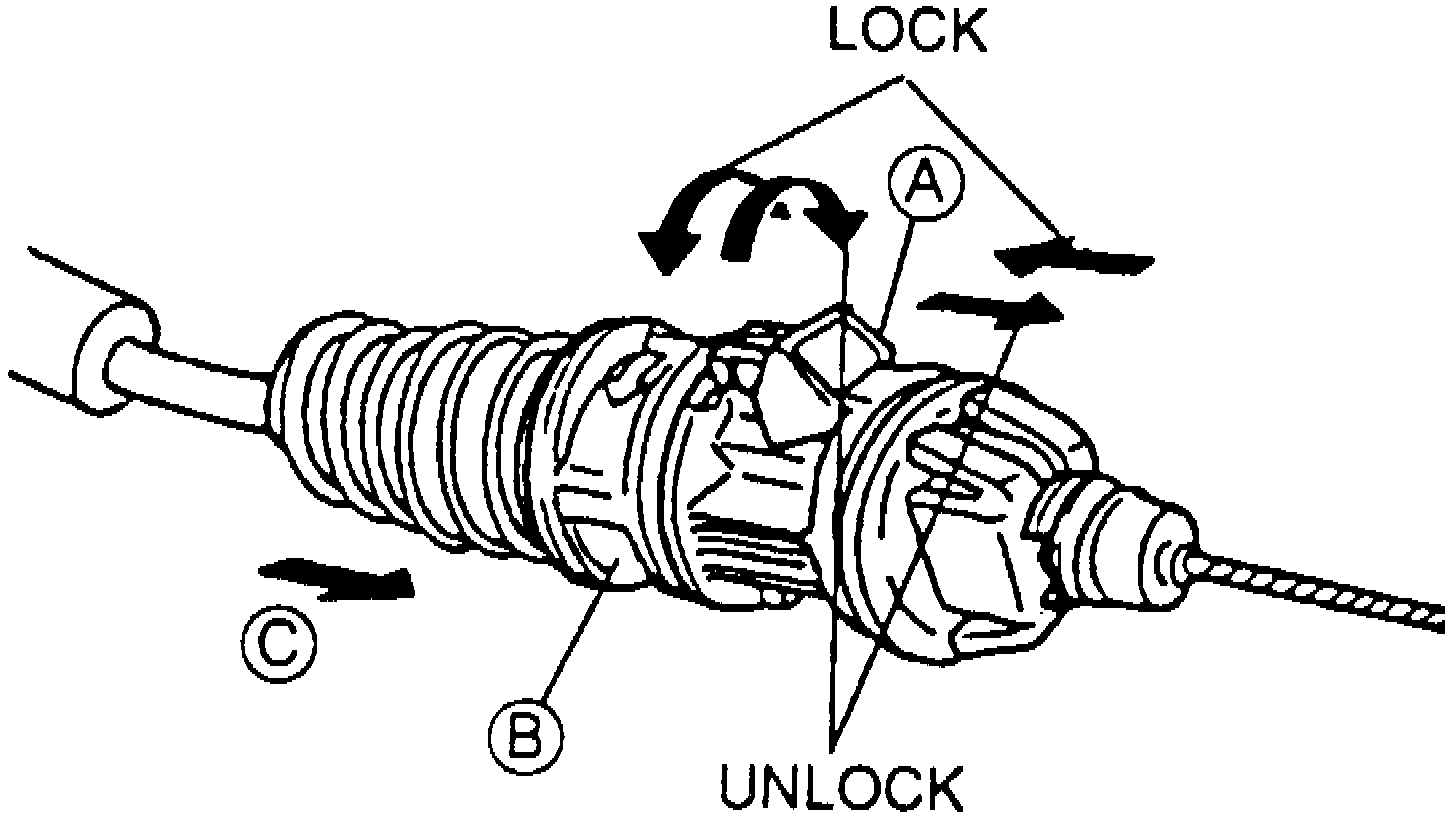 LOCK
A
C
B
UNLOCK