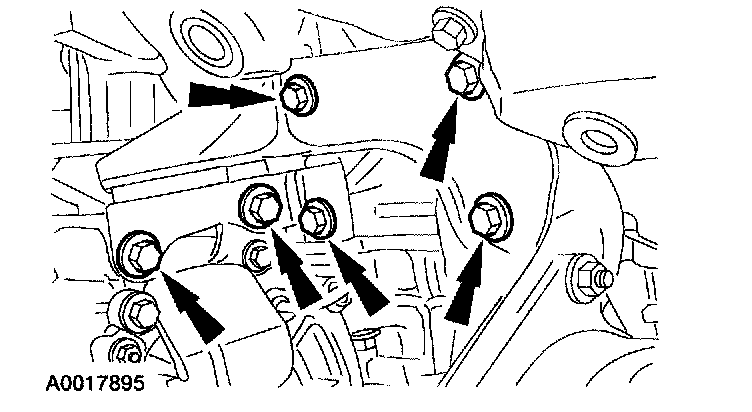 A0017895