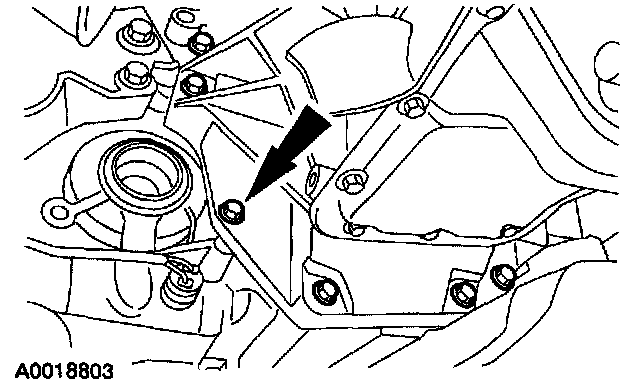 A0018803