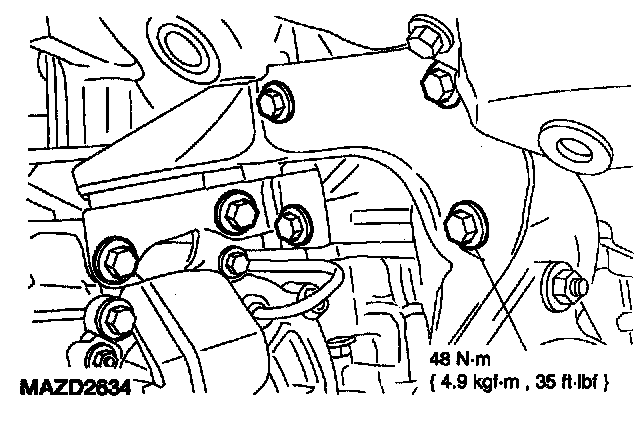 48 N·m
{ 4.9 kgf·m , 35 ft·lbf }

MAZD2634