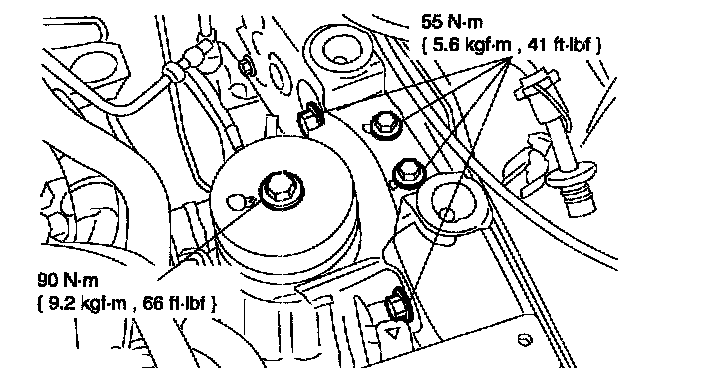 55 N·m
{ 5.6 kgf·m , 41 ft·lbf }

90 N·m
{ 9.2 kgf·m , 66 ft·lbf }