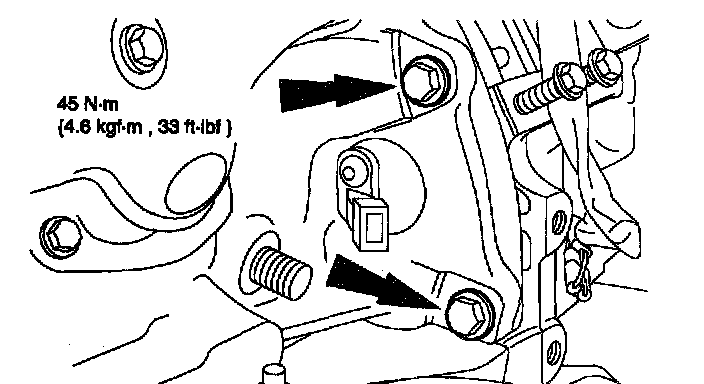 45 N·m
{4.6 kgf·m , 33 ft·lbf }