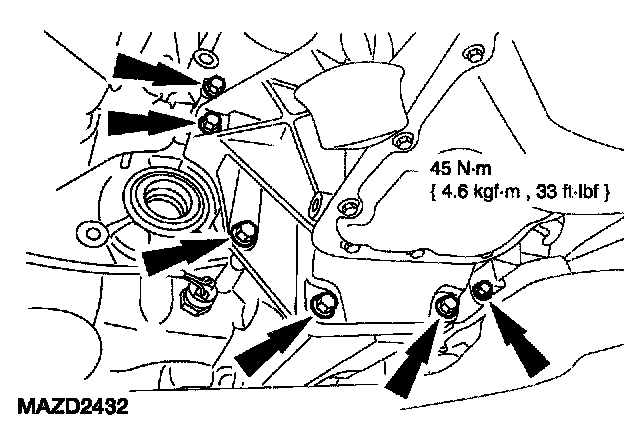 45 N·m
{ 4.6 kgf·m , 33 ft·lbf }

MAZD2432