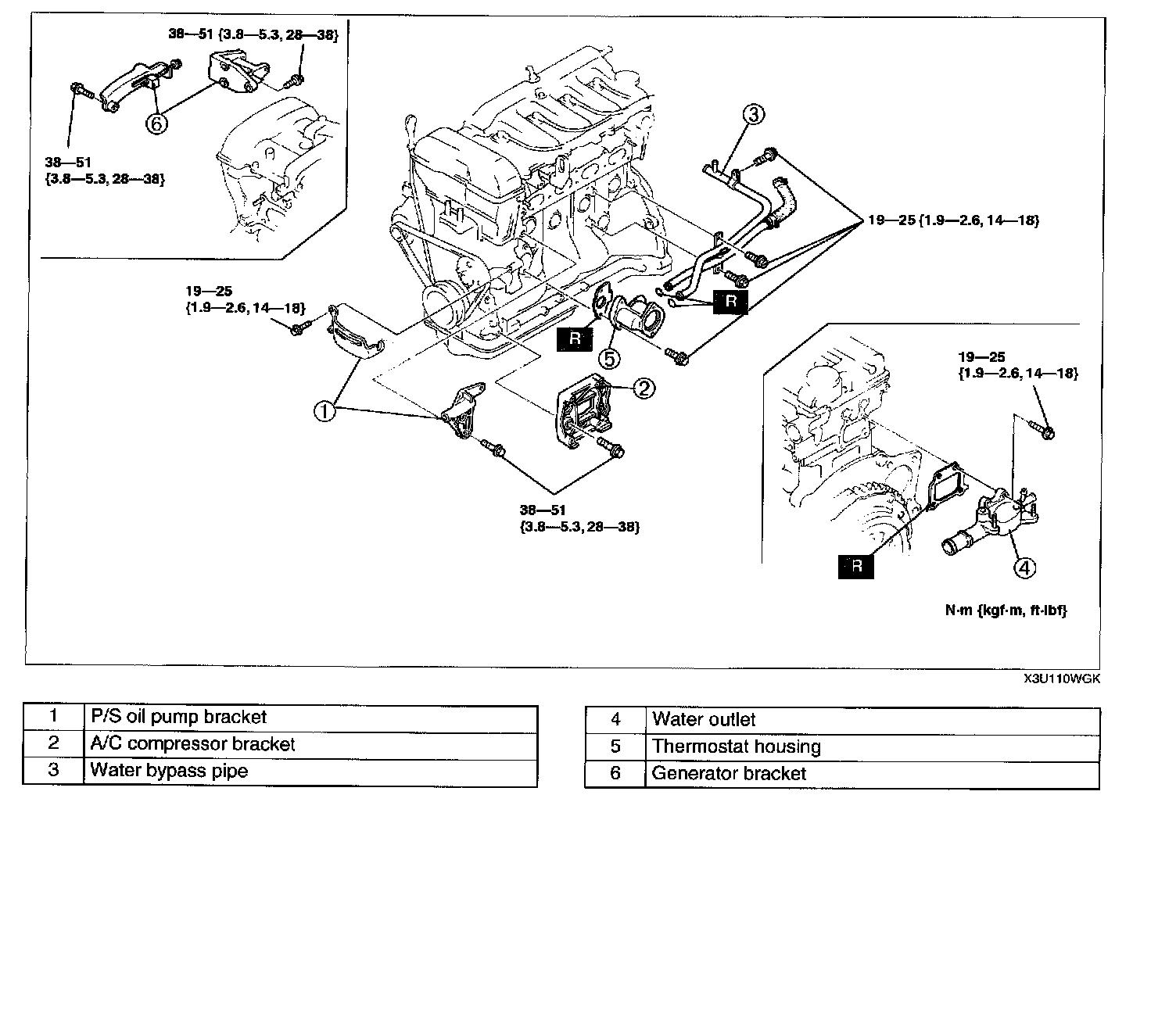 38—51 {3.8—5.3, 28—38}

6

38—51
{3.8—5.3, 28—38}

3

19—25 {1.9—2.6, 14—18}

19—25
{1.9—2.6, 14—18}

R

R

5

1

2

38—51
{3.8—5.3, 28—38}

19—25
{1.9—2.6, 14—18}

R

4

N·m {kgf·m, ft·lbf}

X3U110WGK

| 1 | P/S oil pump bracket |
|---|---|
| 2 | A/C compressor bracket |
| 3 | Water bypass pipe |

| 4 | Water outlet |
|---|---|
| 5 | Thermostat housing |
| 6 | Generator bracket |