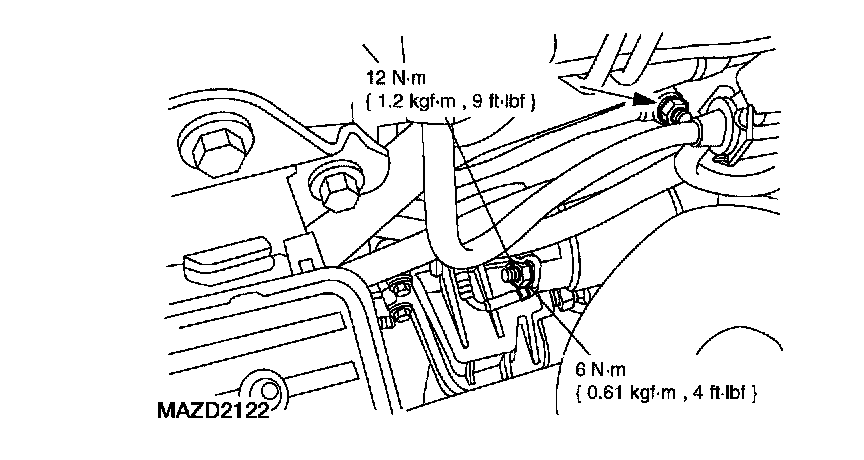 12 N·m
{ 1.2 kgf·m , 9 ft·lbf }

6 N·m
{ 0.61 kgf·m , 4 ft·lbf }

MAZD2122