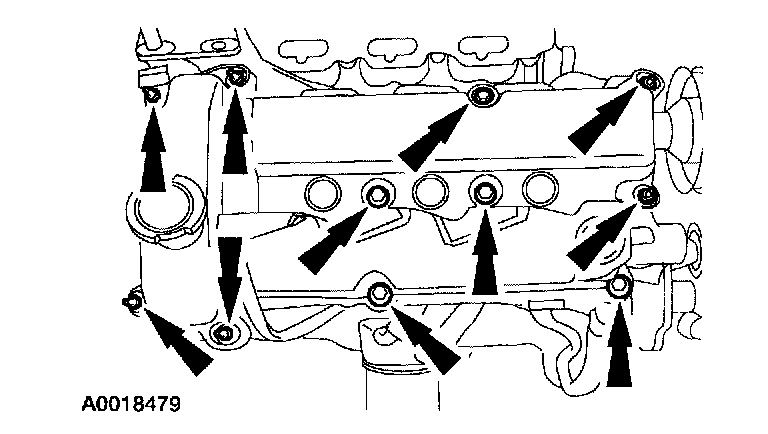 A0018479