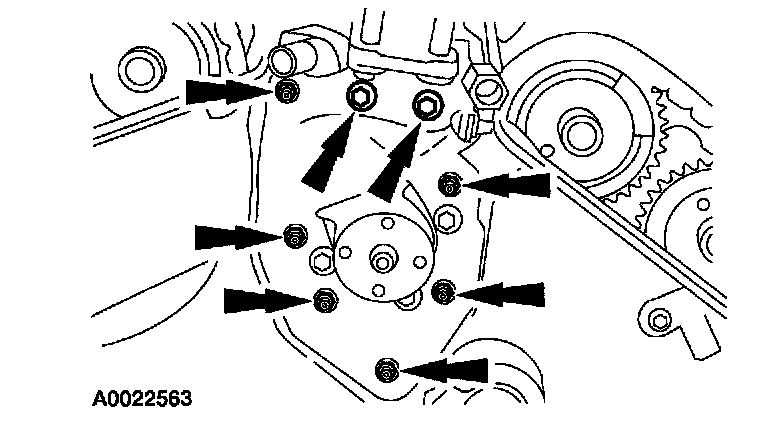 A0022563