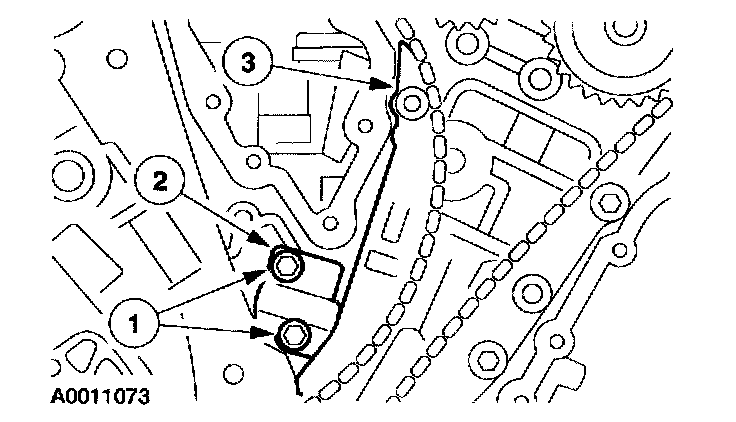 3

2

1

A0011073