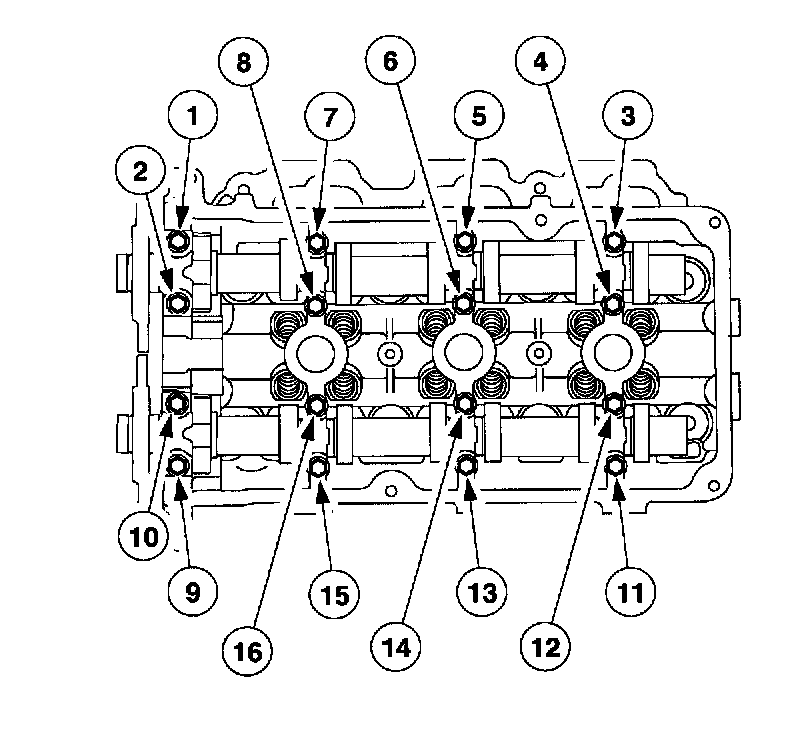 8
6
4
1
7
5
3
2
10
9
15
13
11
16
14
12