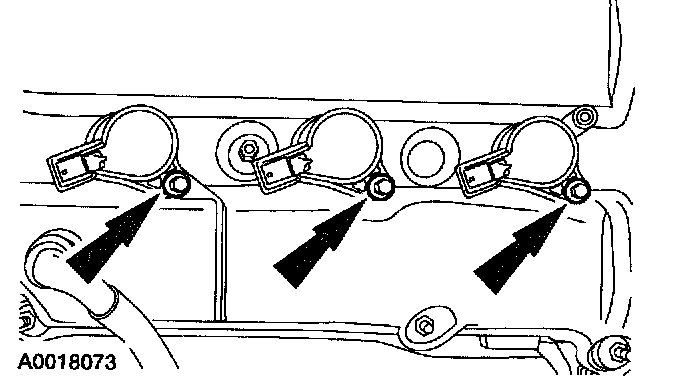 A0018073