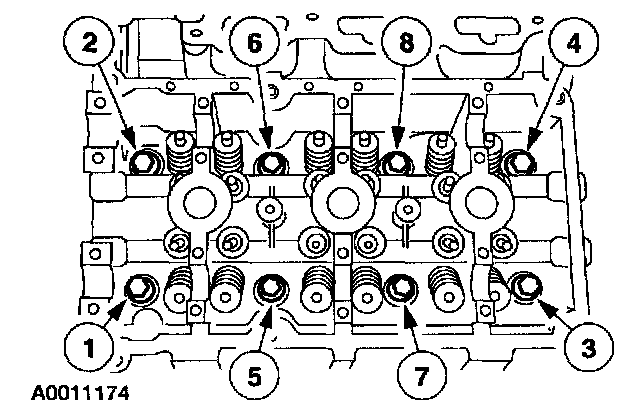 2
6
8
4
1
5
7
3
A0011174