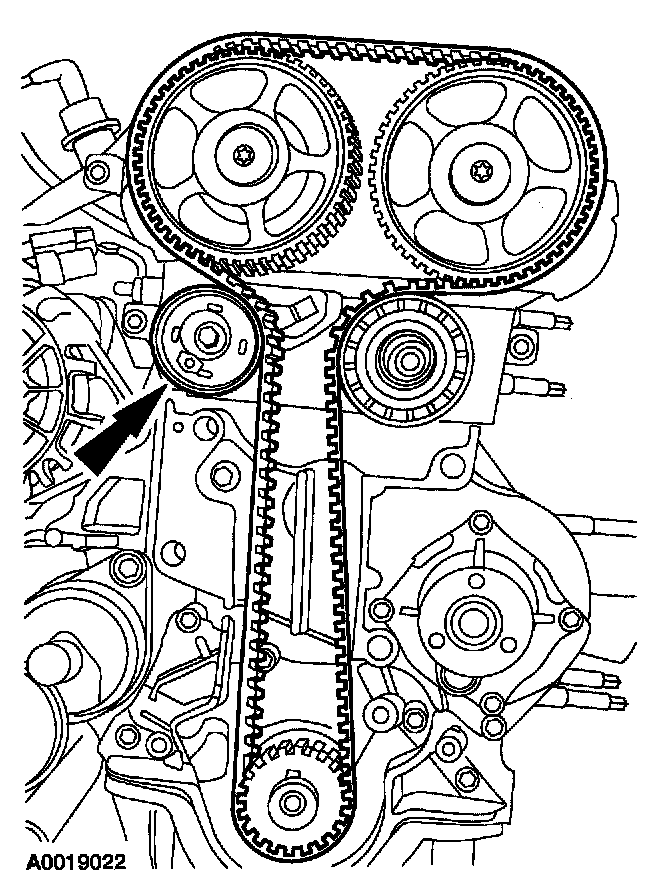 A0019022