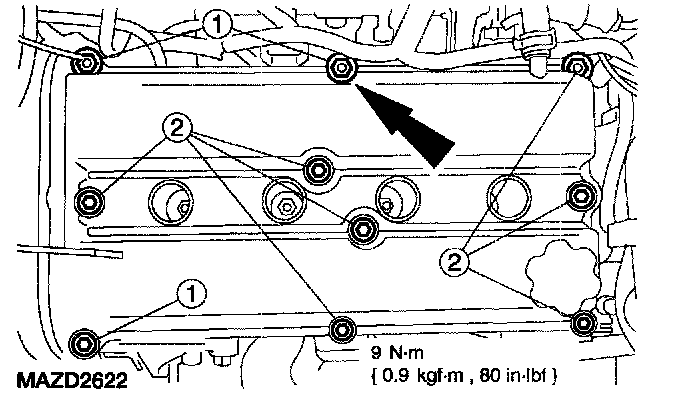 1
2
2
1
9 N·m
{ 0.9 kgf·m , 80 in·lbf }
MAZD2622