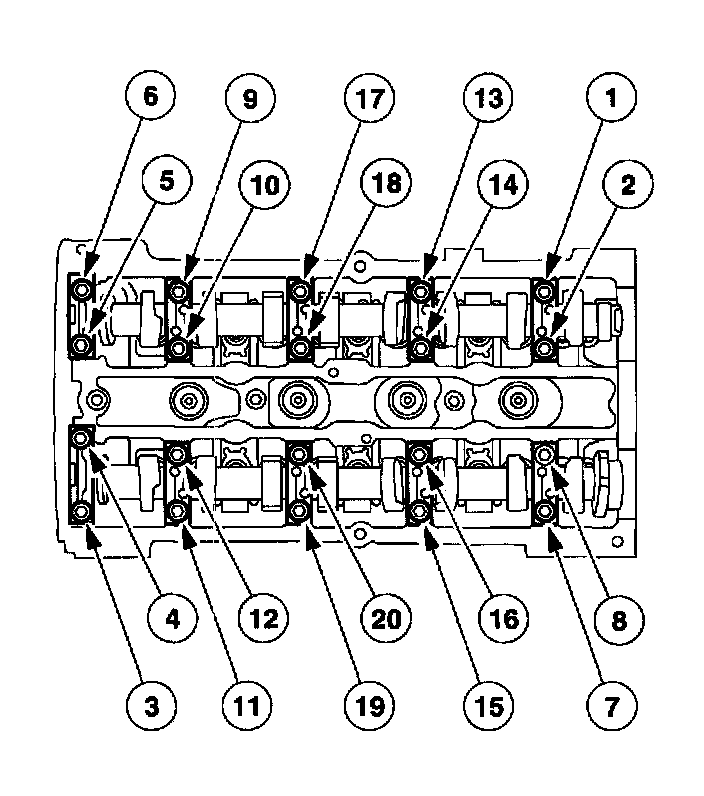 6
9
17
13
1
5
10
18
14
2
4
12
20
16
8
3
11
19
15
7