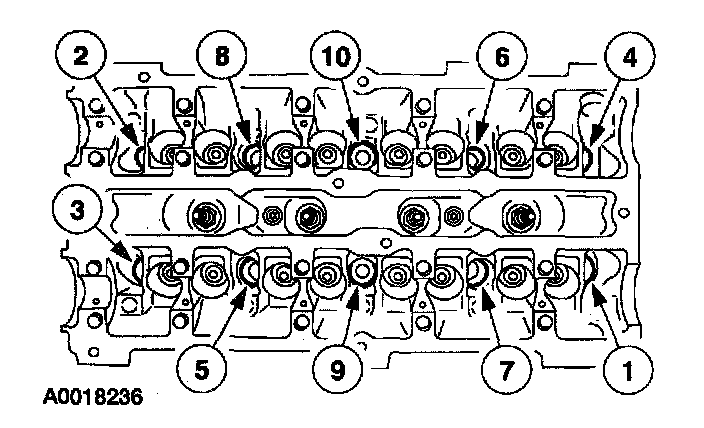 2
8
10
6
4
3
5
9
7
1
A0018236