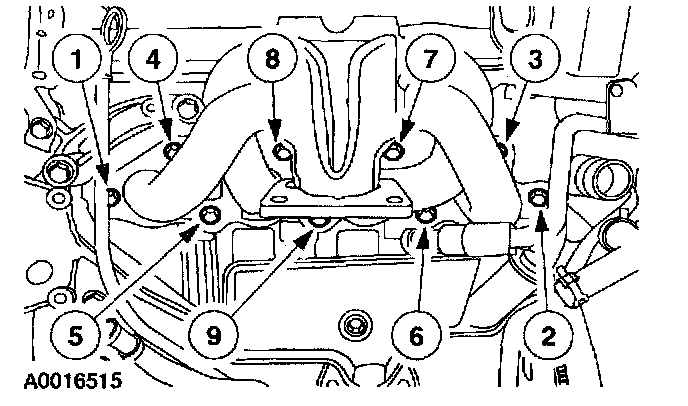 1
4
8
7
3
5
9
6
2
A0016515