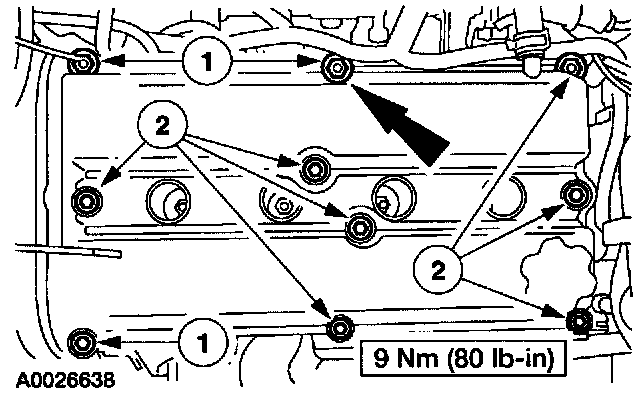 1
2
2
1
9 Nm (80 lb-in)
A0026638