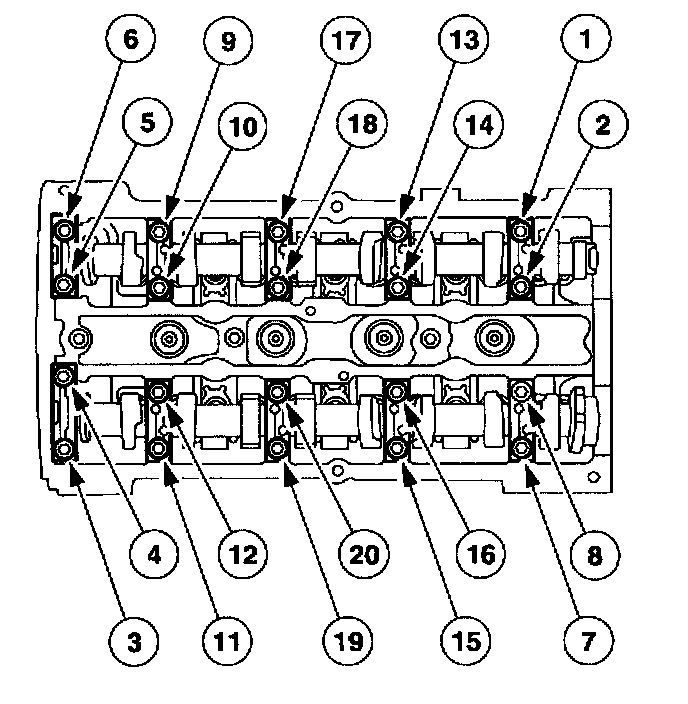 6
9
17
13
1
5
10
18
14
2
4
12
20
16
8
3
11
19
15
7