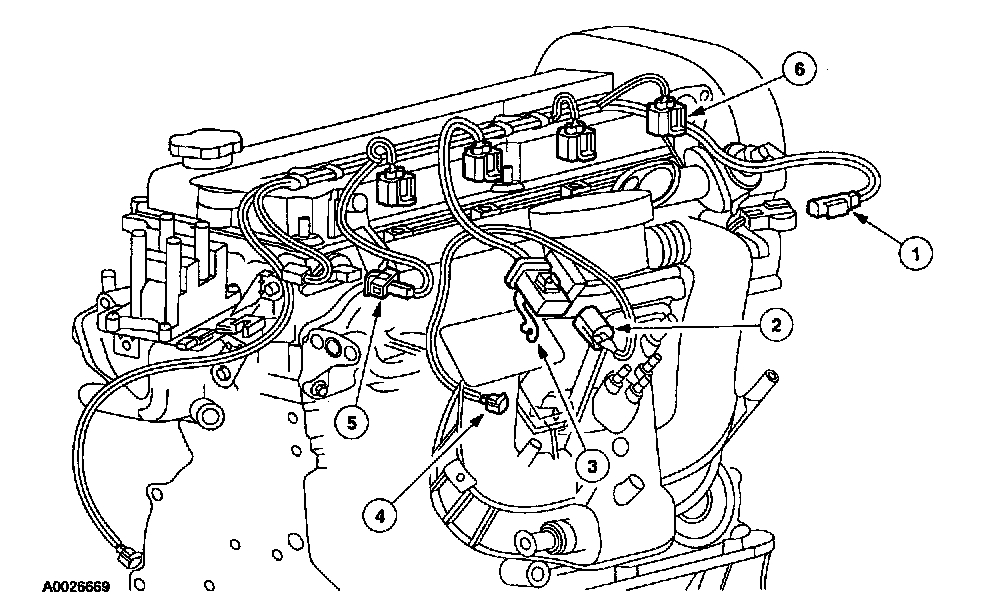 6
1
2
5
3
4
A0026669