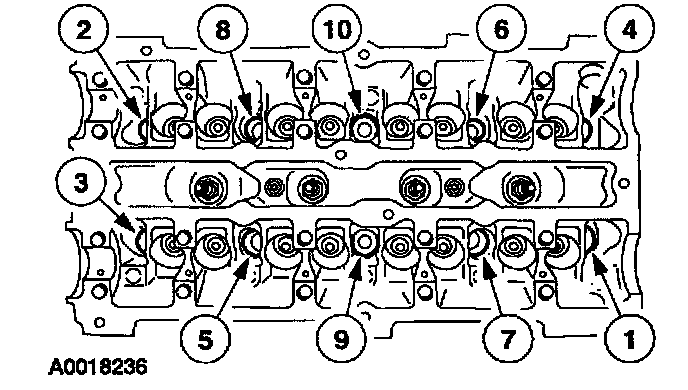 2
8
10
6
4
3
5
9
7
1
A0018236