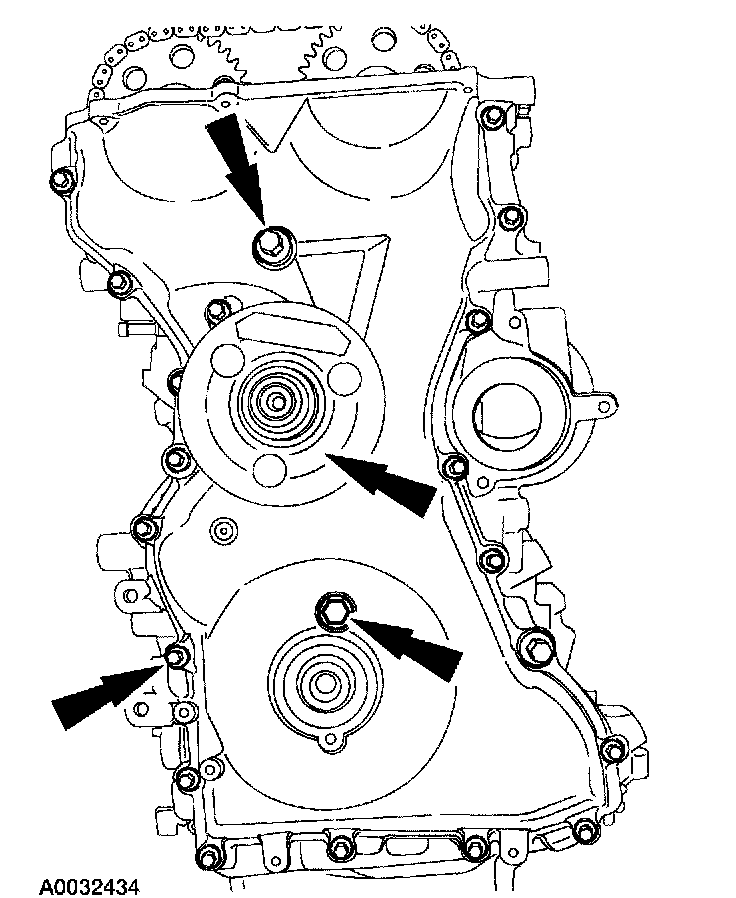 A0032434