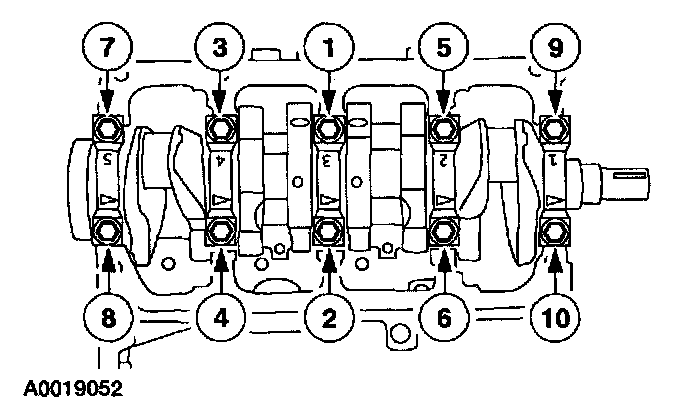 7
3
1
5
9
5
4
3
2
1
8
4
2
6
10
A0019052