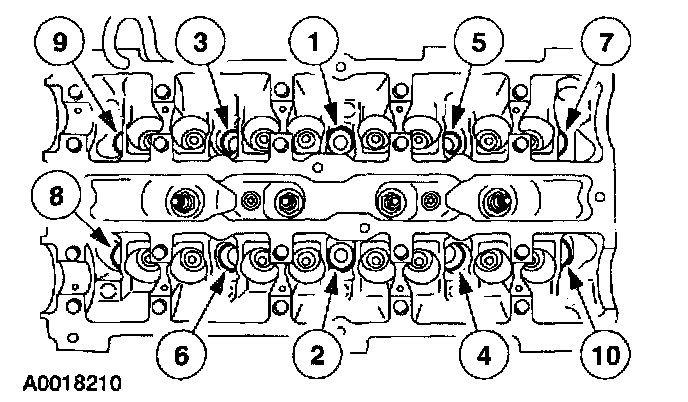 9
3
1
5
7
8
6
2
4
10
A0018210