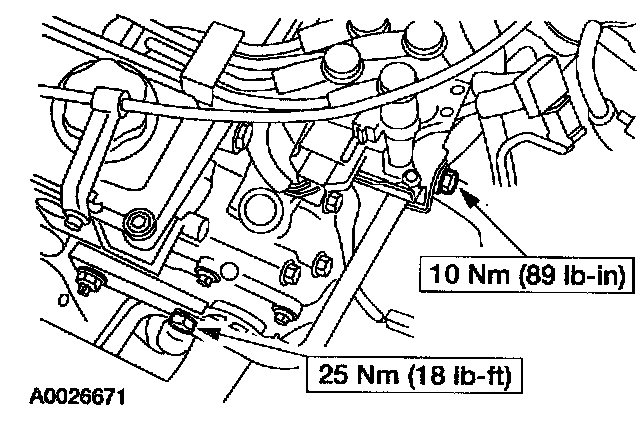 10 Nm (89 lb-in)

25 Nm (18 lb-ft)

A0026671